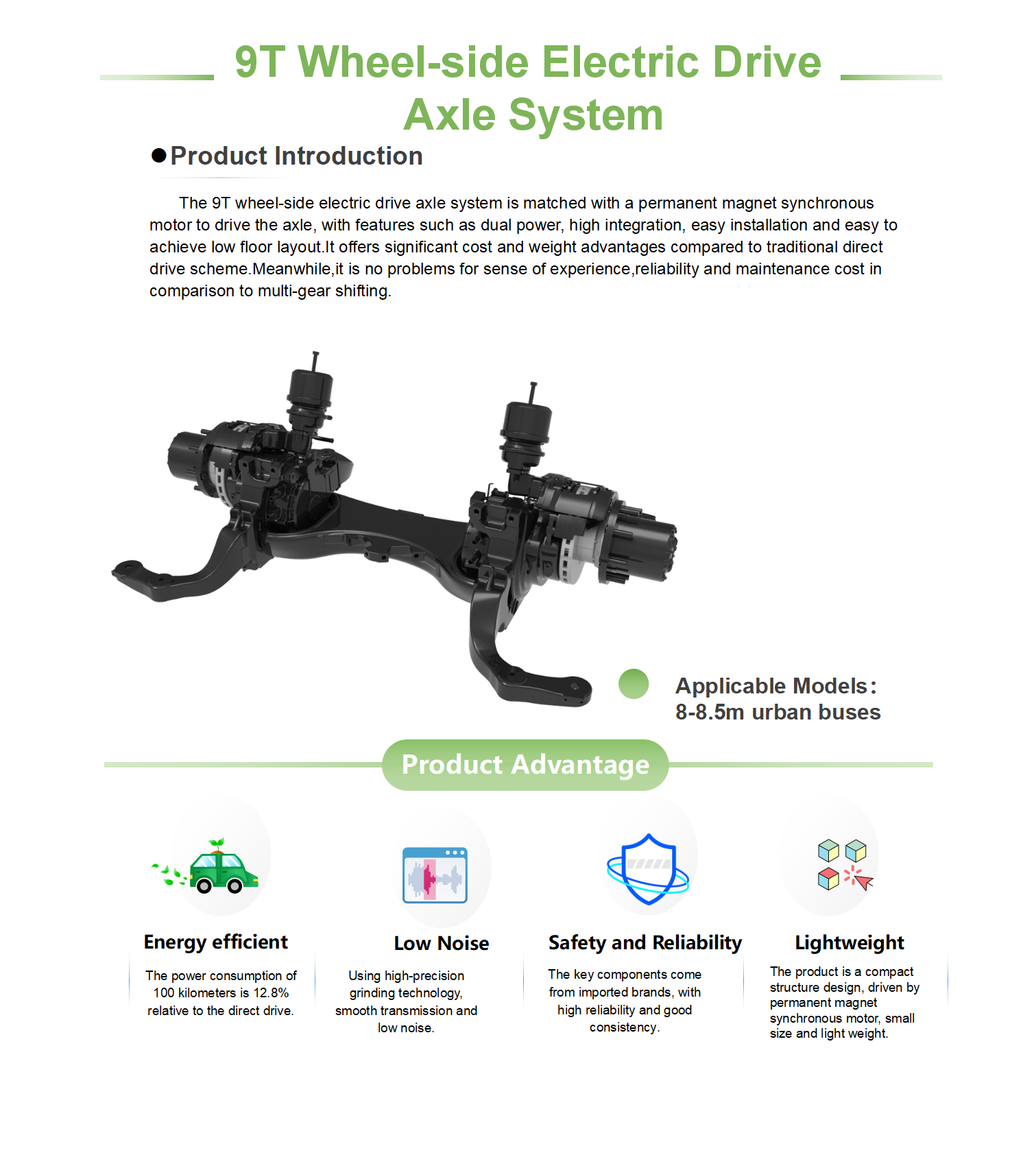 9T Wheel-side Electric Drive Axle System

●Product Introduction

The 9T wheel-side electric drive axle system is matched with a permanent magnet synchronous motor to drive the axle, with features such as dual power, high integration, easy installation and easy to achieve low floor layout.It offers significant cost and weight advantages compared to traditional direct drive scheme.Meanwhile,it is no problems for sense of experience,reliability and maintenance cost in comparison to multi-gear shifting.

Applicable Models：
8-8.5m urban buses

Product Advantage

Energy efficient
The power consumption of 100 kilometers is 12.8% relative to the direct drive.

Low Noise
Using high-precision grinding technology, smooth transmission and low noise.

Safety and Reliability
The key components come from imported brands, with high reliability and good consistency.

Lightweight
The product is a compact structure design, driven by permanent magnet synchronous motor, small size and light weight.